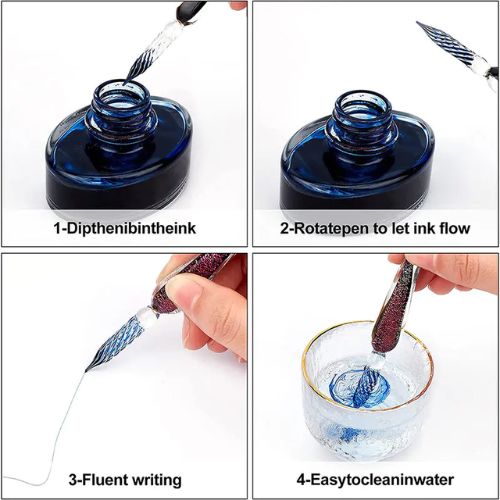 1-Dipthenibintheink

2-Rotatepen to let ink flow

3-Fluent writing

4-Easytocleaninwater